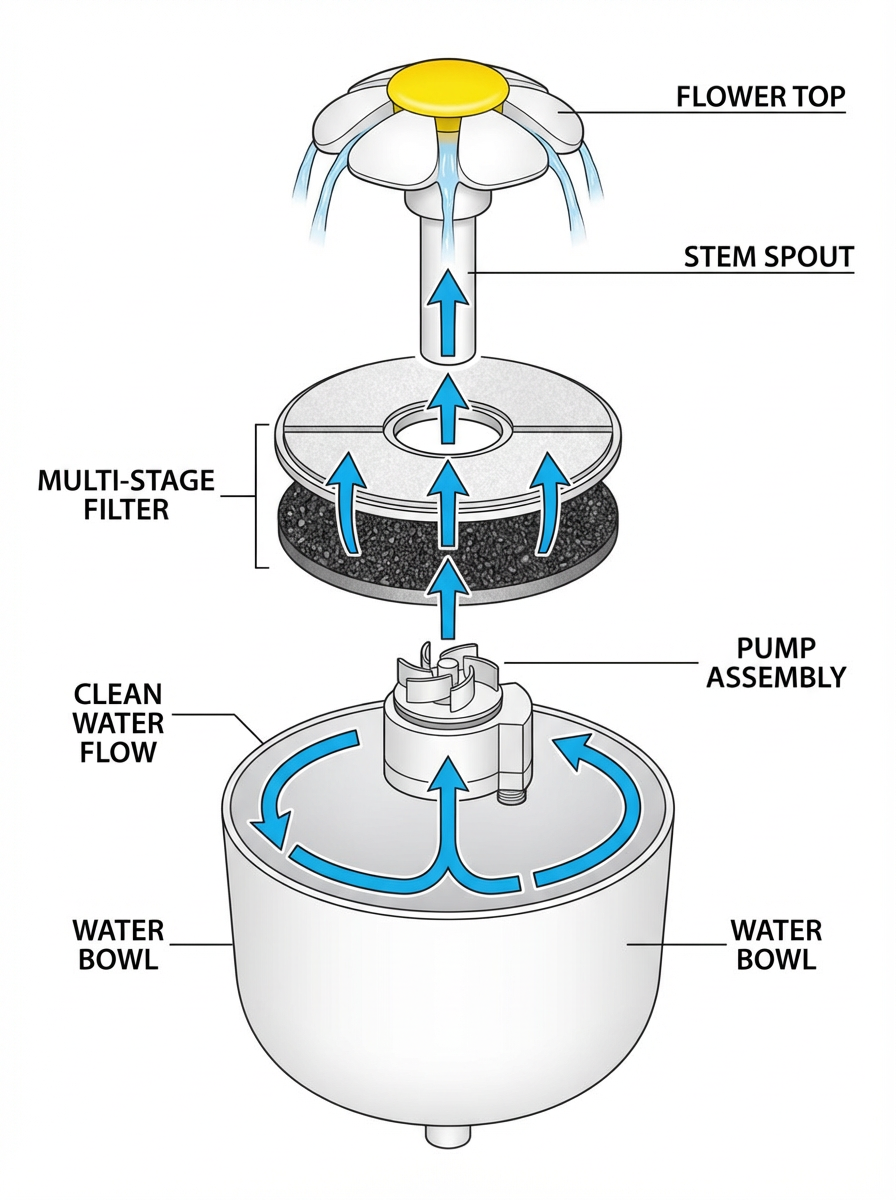 FLOWER TOP

STEM SPOUT

MULTI-STAGE FILTER

PUMP ASSEMBLY

CLEAN WATER FLOW

WATER BOWL

WATER BOWL